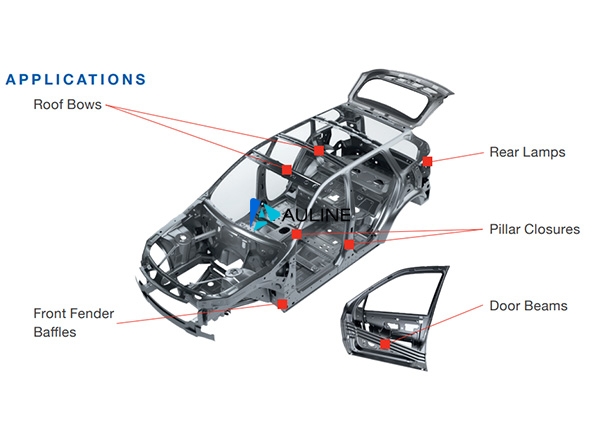 APPLICATIONS

Roof Bows

Rear Lamps

AULINE

Pillar Closures

Front Fender Baffles

Door Beams